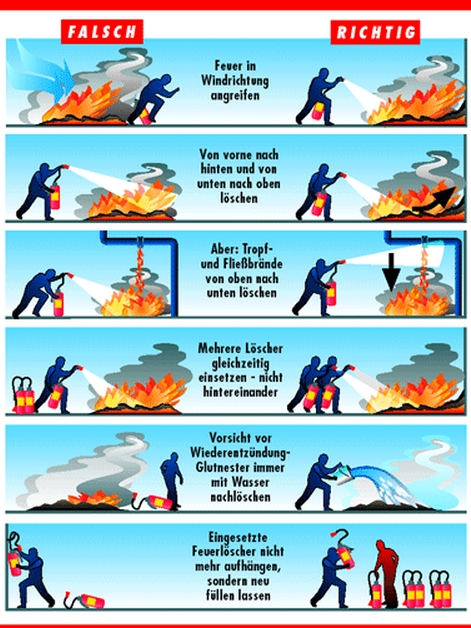 FALSCH

RICHTIG

Feuer in Windrichtung angreifen

Von vorne nach hinten und von unten nach oben löschen

Aber: Tropf- und Fließbrände von oben nach unten löschen

Mehrere Löscher gleichzeitig einsetzen - nicht hintereinander

Vorsicht vor Wiederentzündung- Glutnester immer mit Wasser nachlöschen

Eingesetzte Feuerlöscher nicht mehr aufhängen, sondern neu füllen lassen